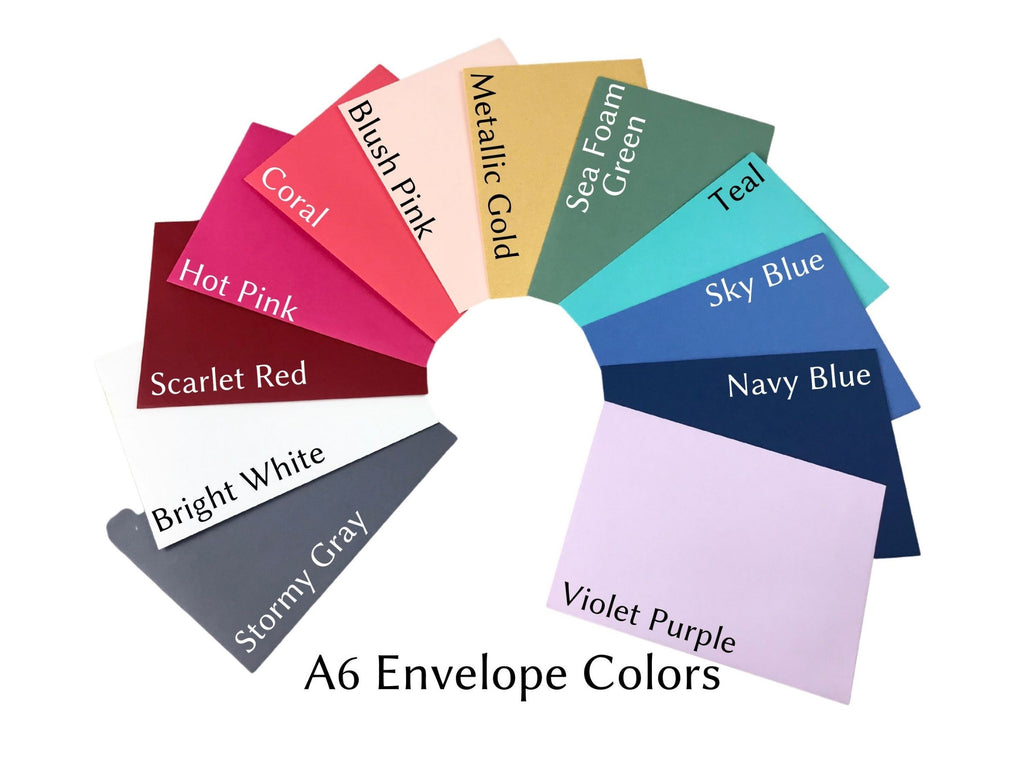 Stormy Gray
Bright White
Scarlet Red
Hot Pink
Coral
Blush Pink
Metallic Gold
Sea Foam Green
Teal
Sky Blue
Navy Blue
Violet Purple

A6 Envelope Colors