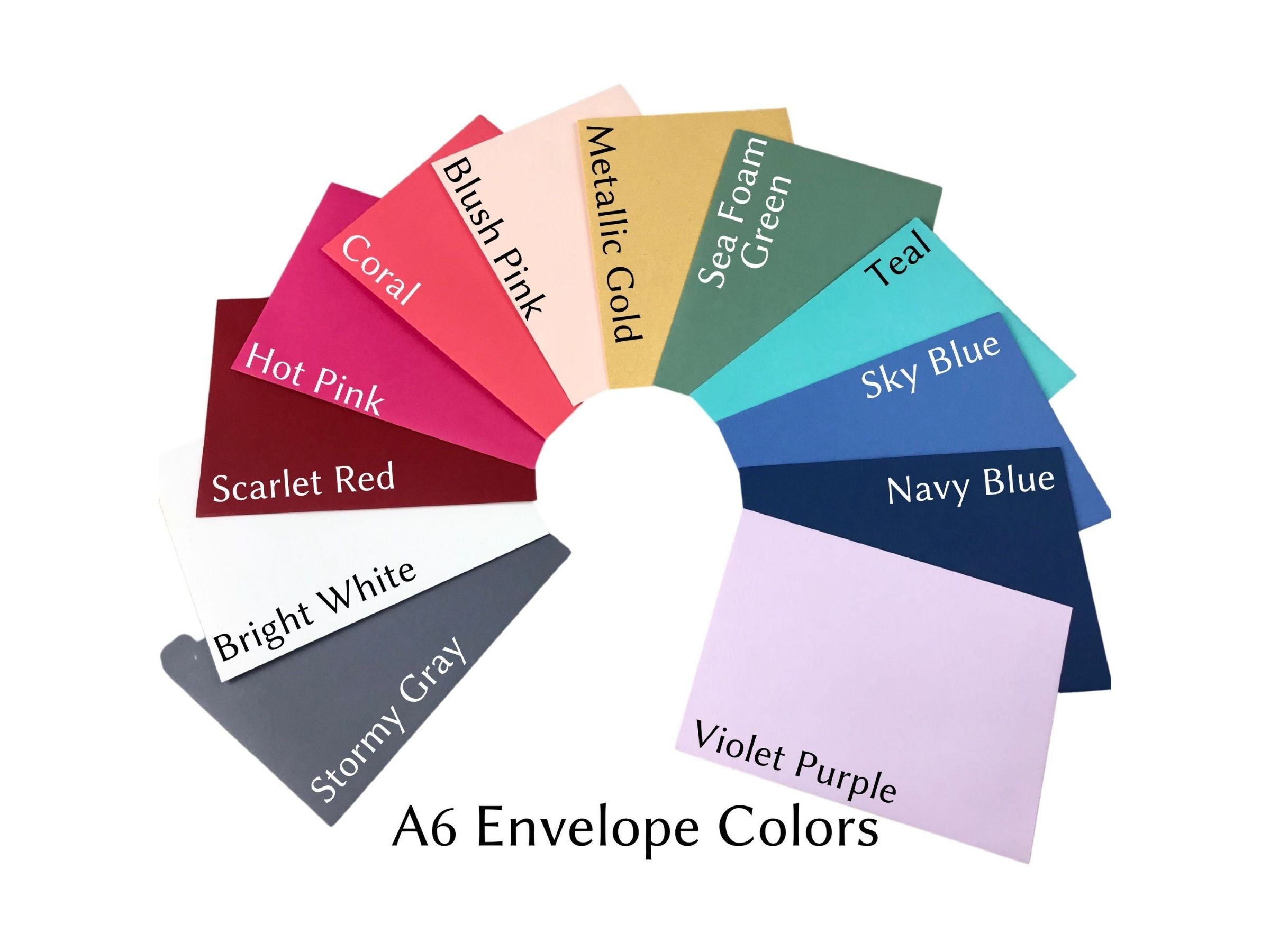 Stormy Gray

Bright White

Scarlet Red

Hot Pink

Coral

Blush Pink

Metallic Gold

Sea Foam Green

Teal

Sky Blue

Navy Blue

Violet Purple

A6 Envelope Colors