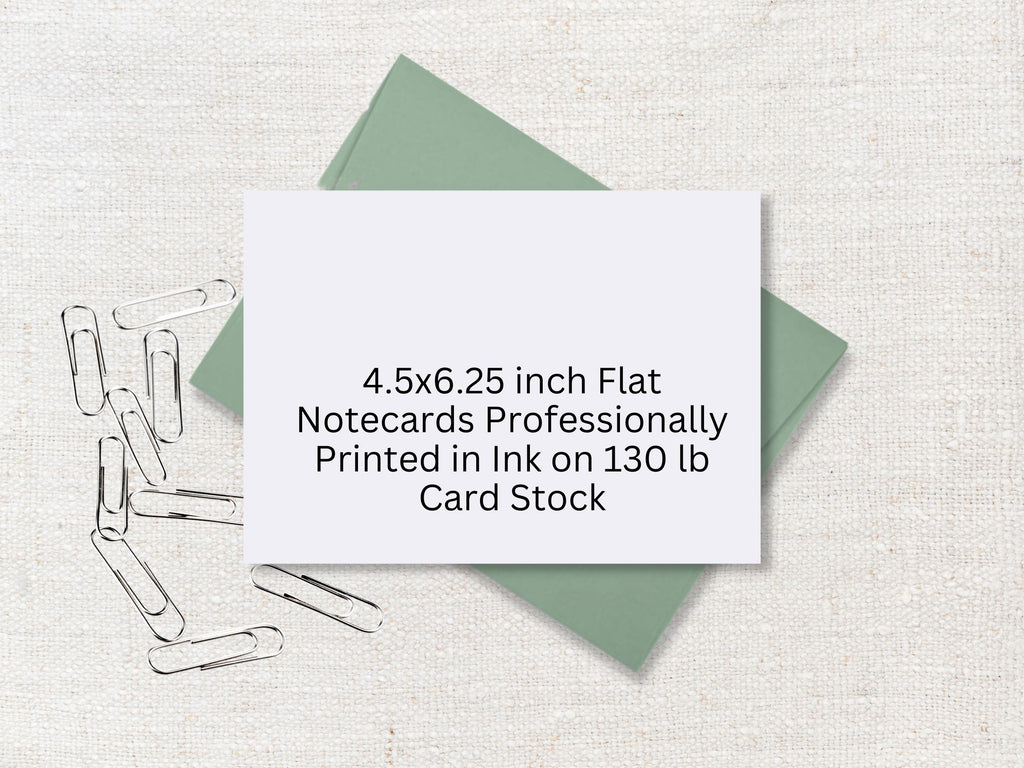 4.5x6.25 inch Flat Notecards Professionally Printed in Ink on 130 lb Card Stock