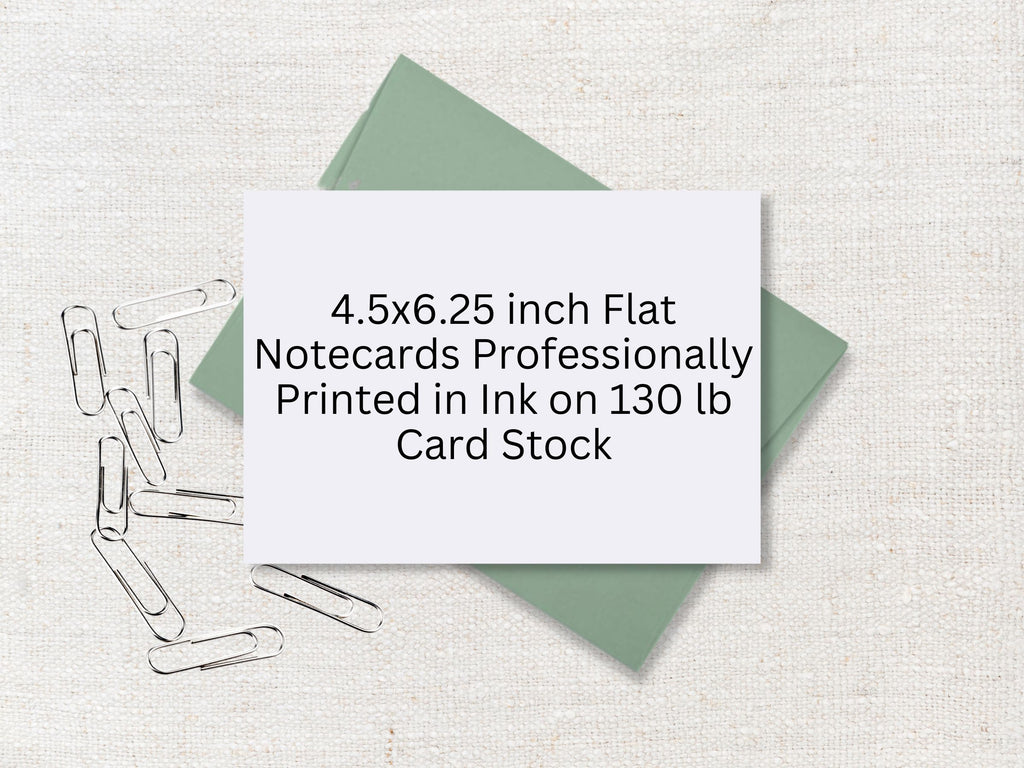 4.5x6.25 inch Flat Notecards Professionally Printed in Ink on 130 lb Card Stock