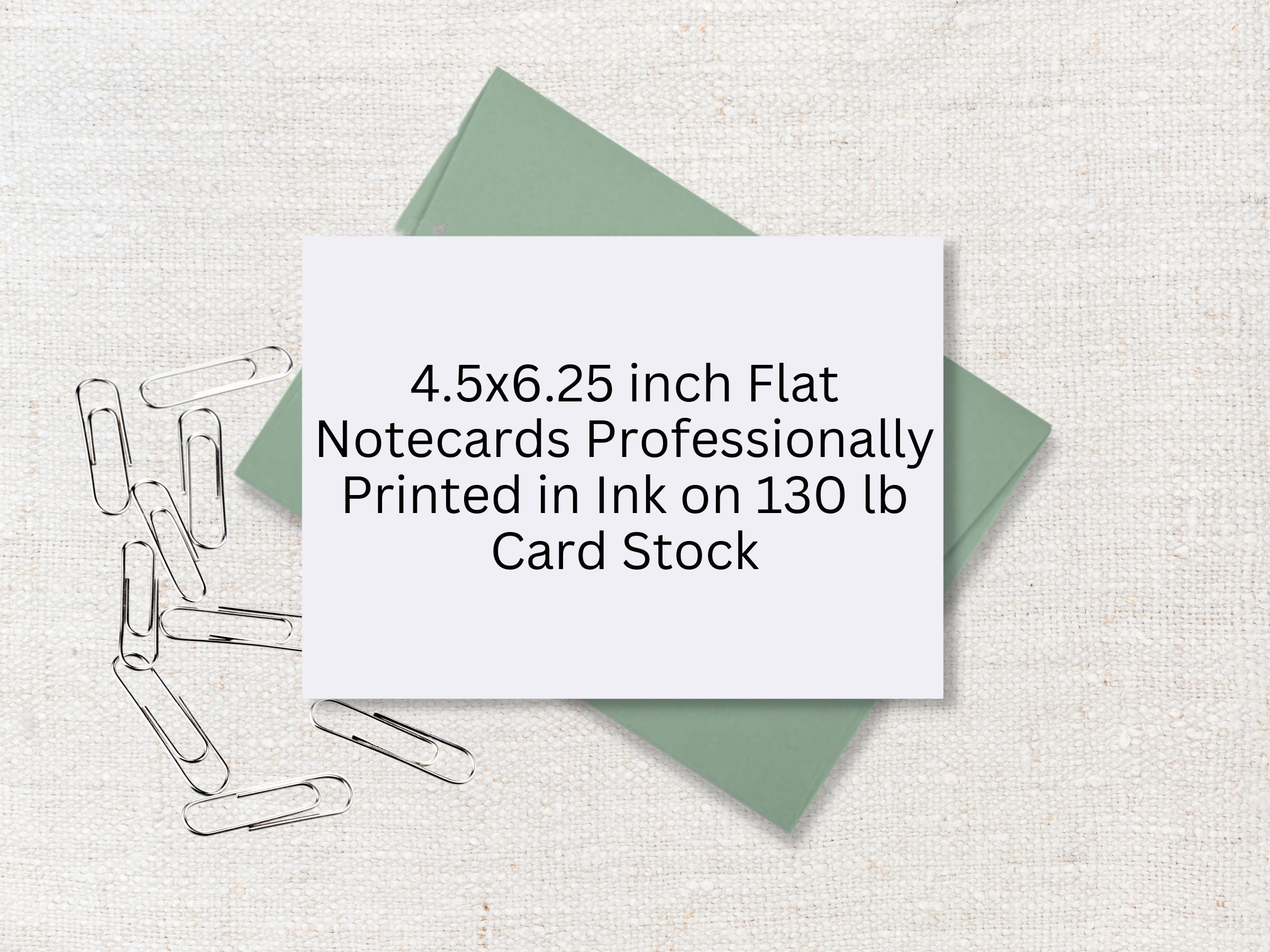 4.5x6.25 inch Flat Notecards Professionally Printed in Ink on 130 lb Card Stock