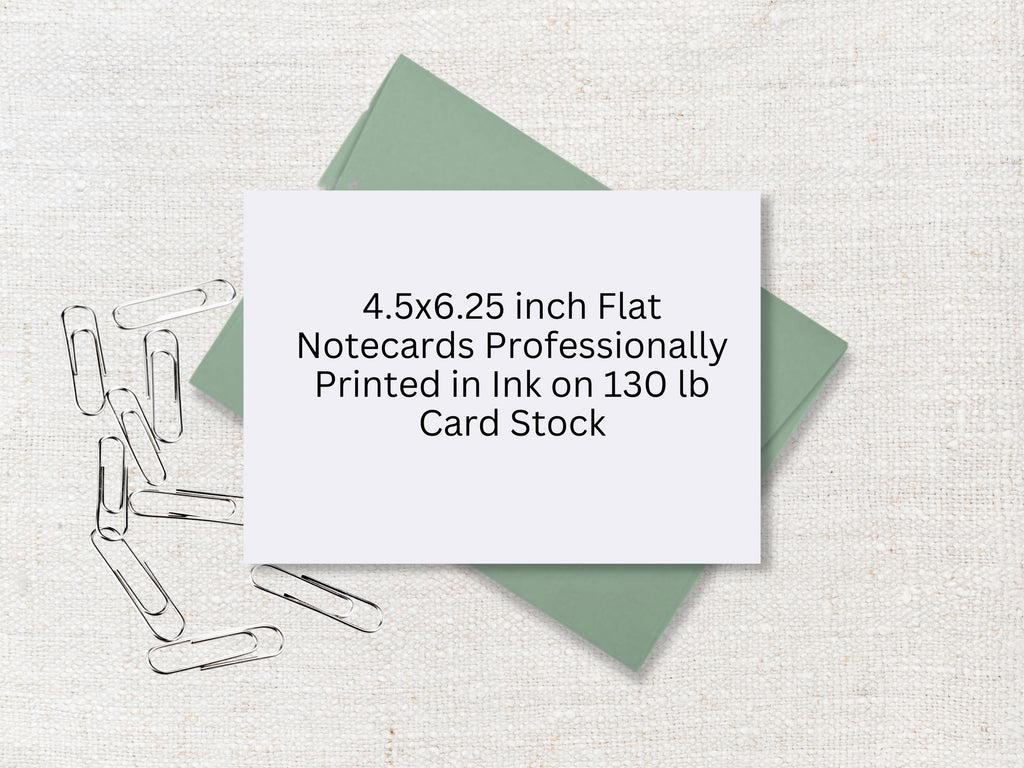 4.5x6.25 inch Flat Notecards Professionally Printed in Ink on 130 lb Card Stock