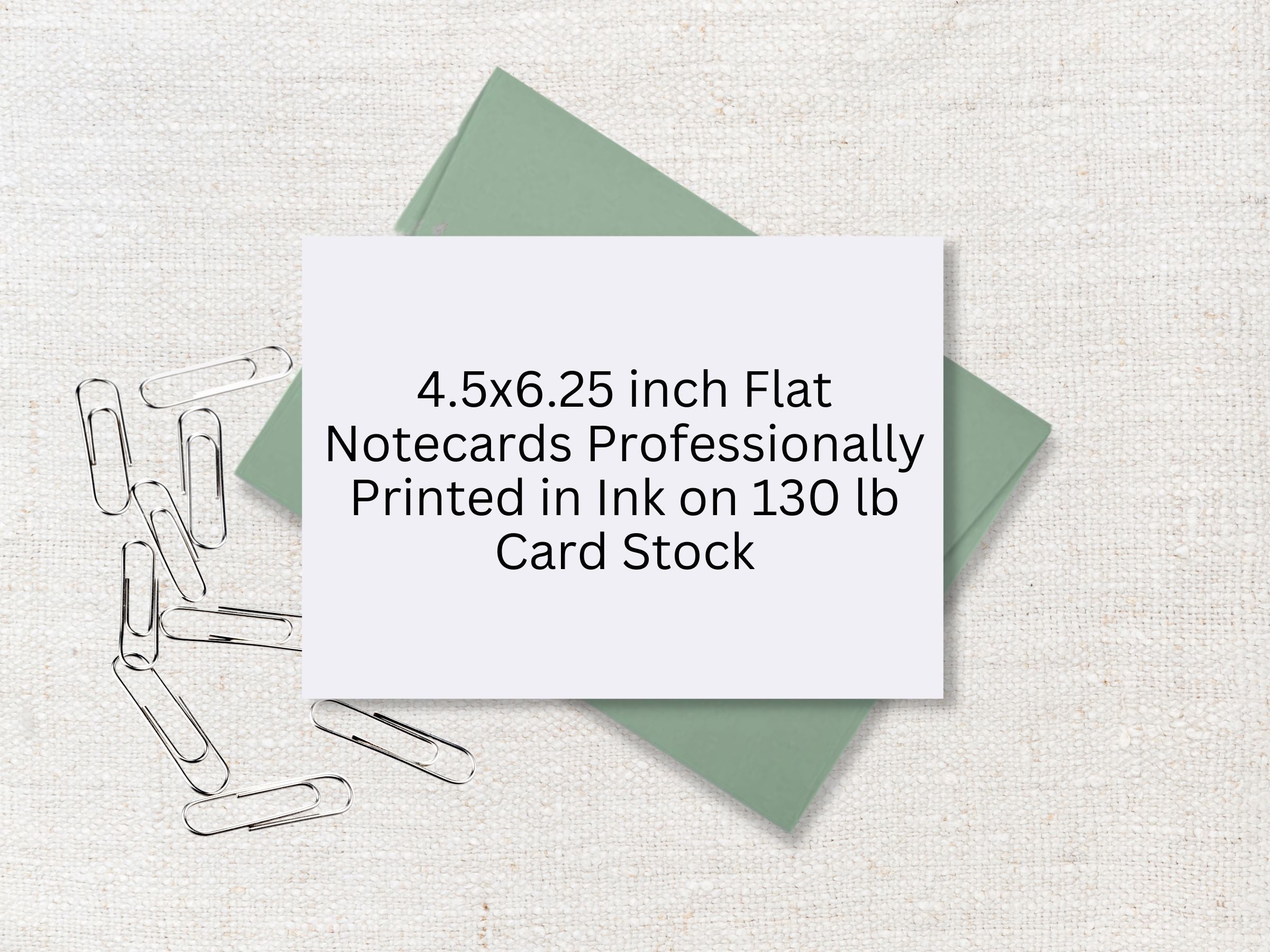 4.5x6.25 inch Flat Notecards Professionally Printed in Ink on 130 lb Card Stock