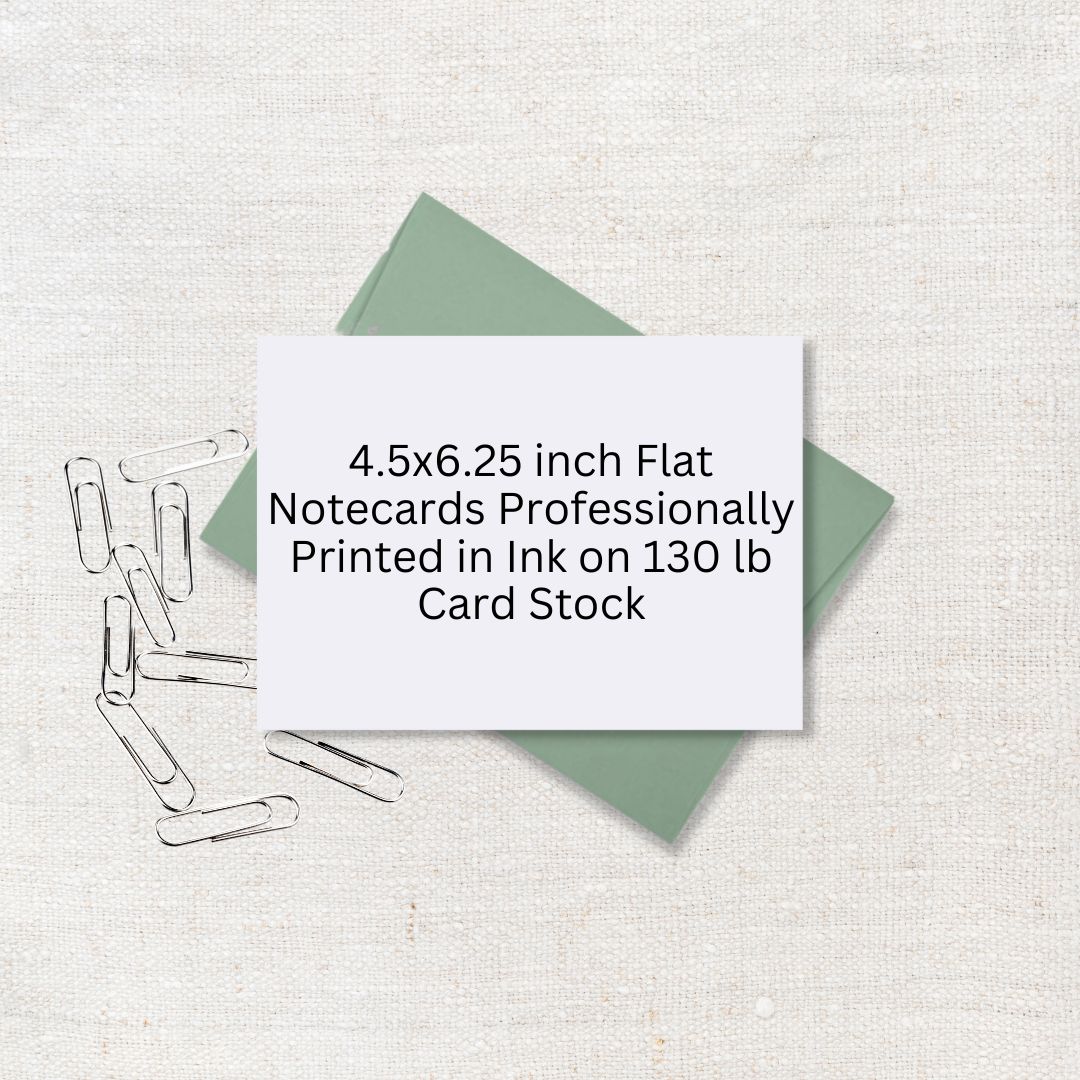 4.5x6.25 inch Flat Notecards Professionally Printed in Ink on 130 lb Card Stock