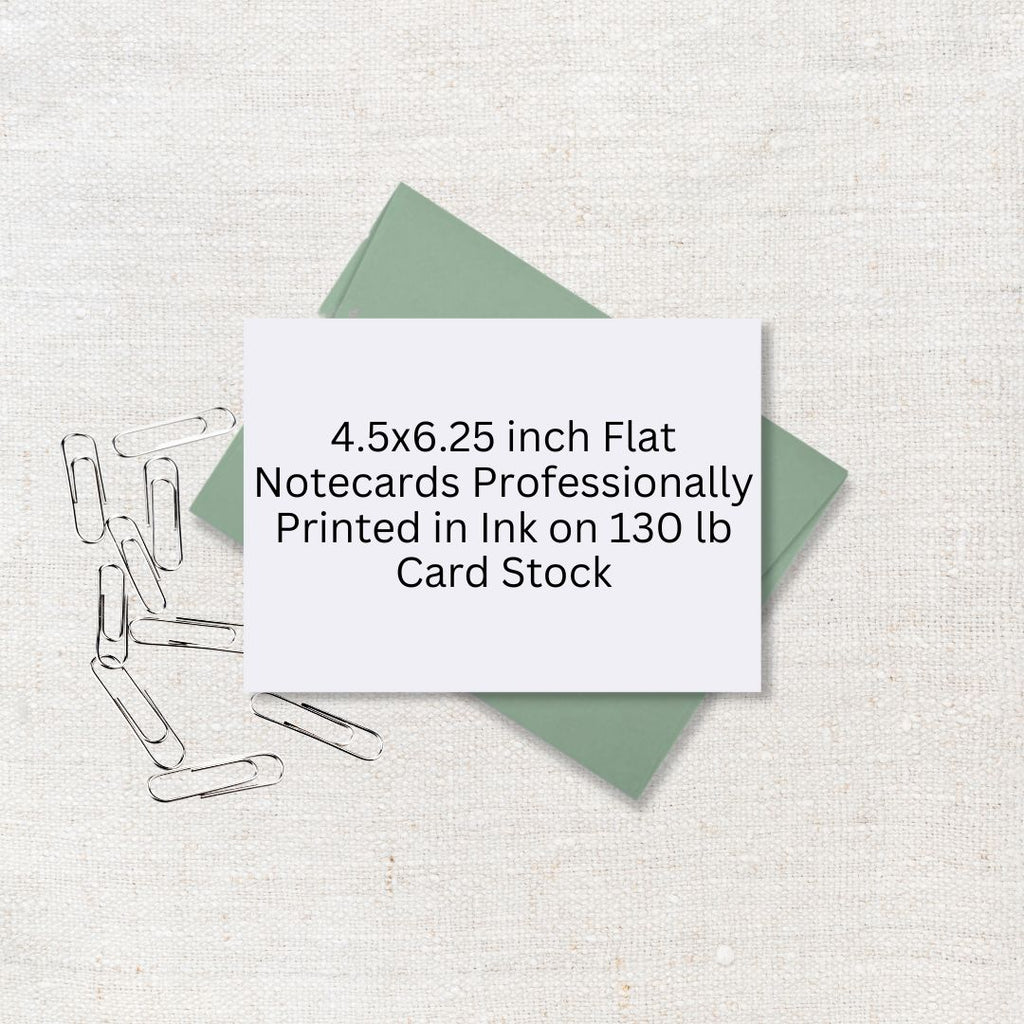 4.5x6.25 inch Flat Notecards Professionally Printed in Ink on 130 lb Card Stock