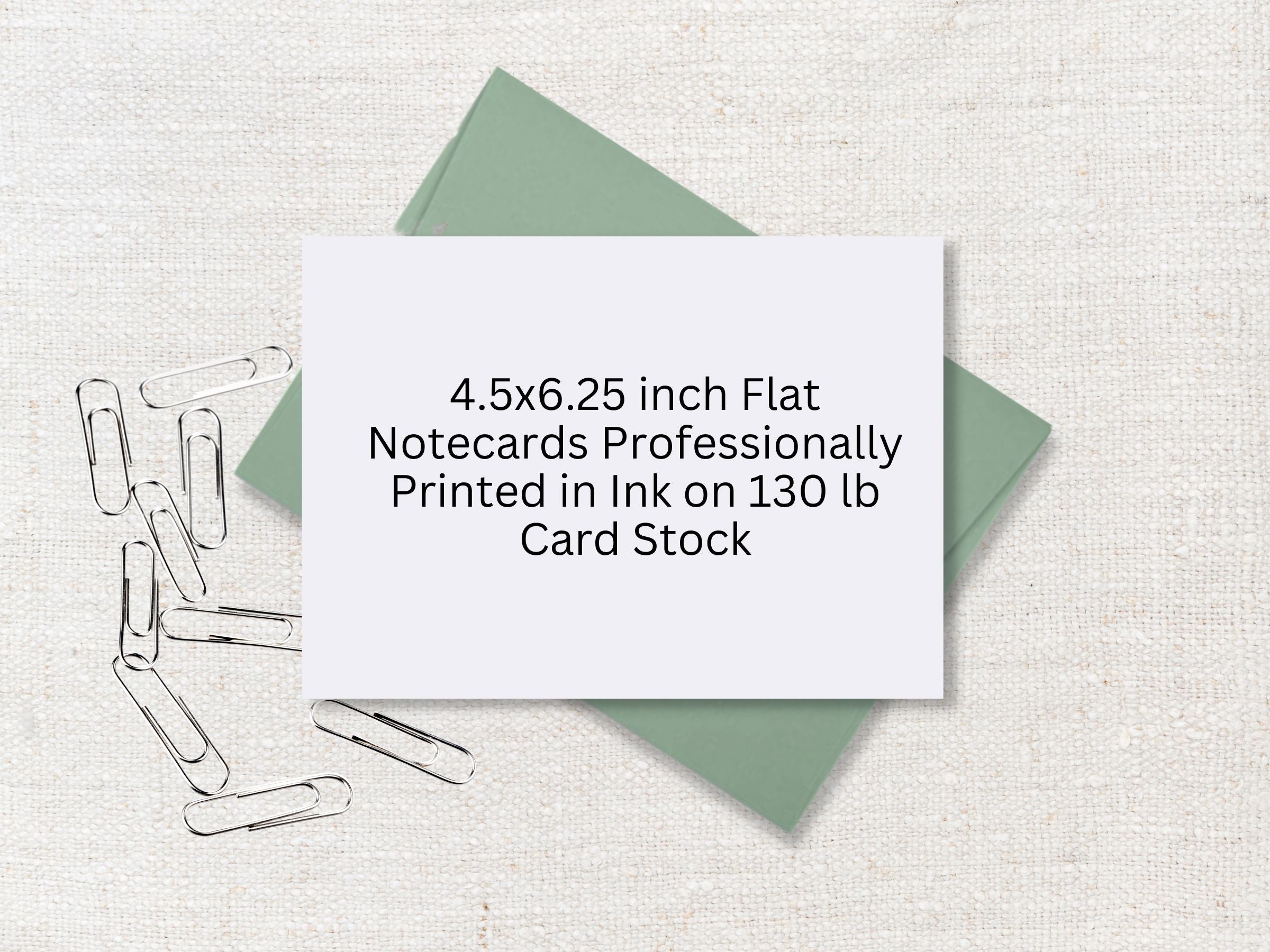 4.5x6.25 inch Flat Notecards Professionally Printed in Ink on 130 lb Card Stock