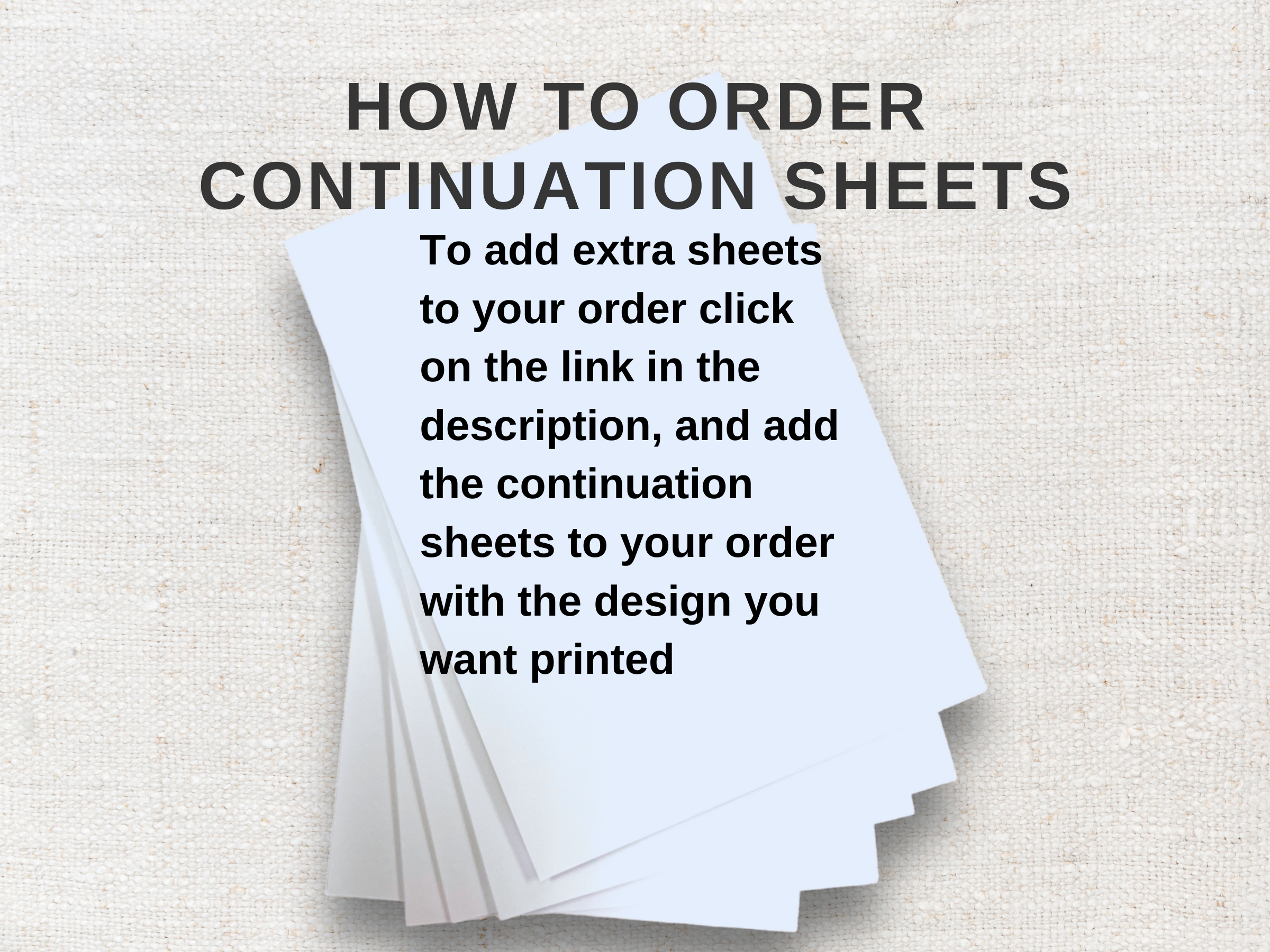 HOW TO ORDER CONTINUATION SHEETS

To add extra sheets to your order click on the link in the description, and add the continuation sheets to your order with the design you want printed