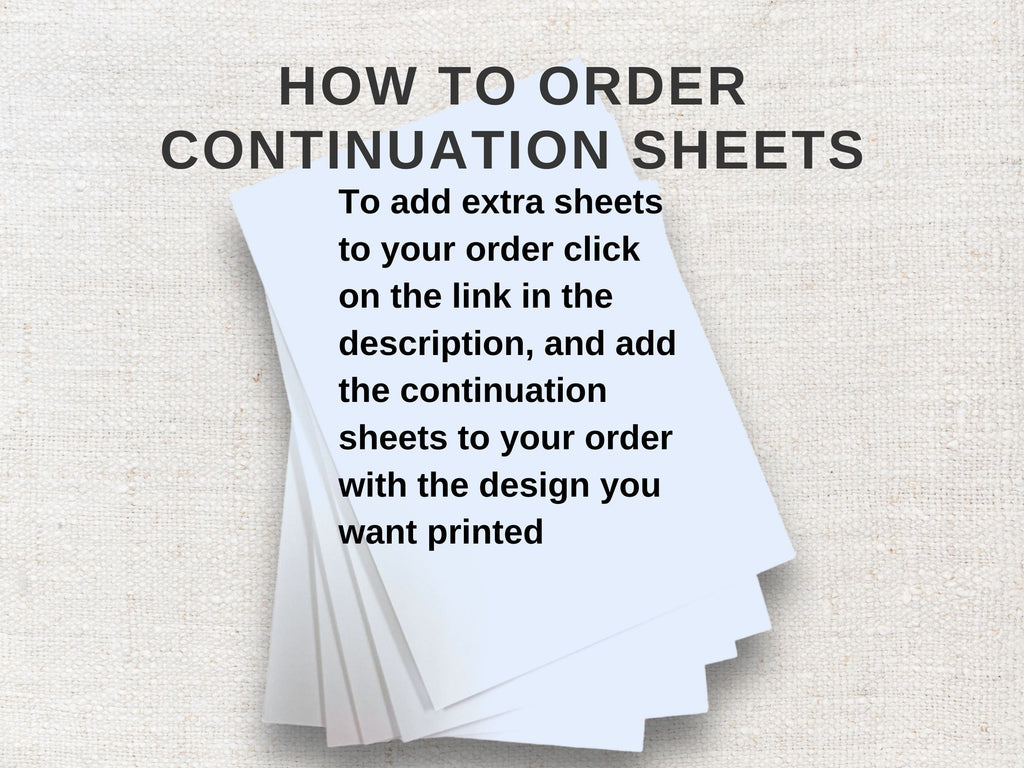 HOW TO ORDER CONTINUATION SHEETS

To add extra sheets to your order click on the link in the description, and add the continuation sheets to your order with the design you want printed