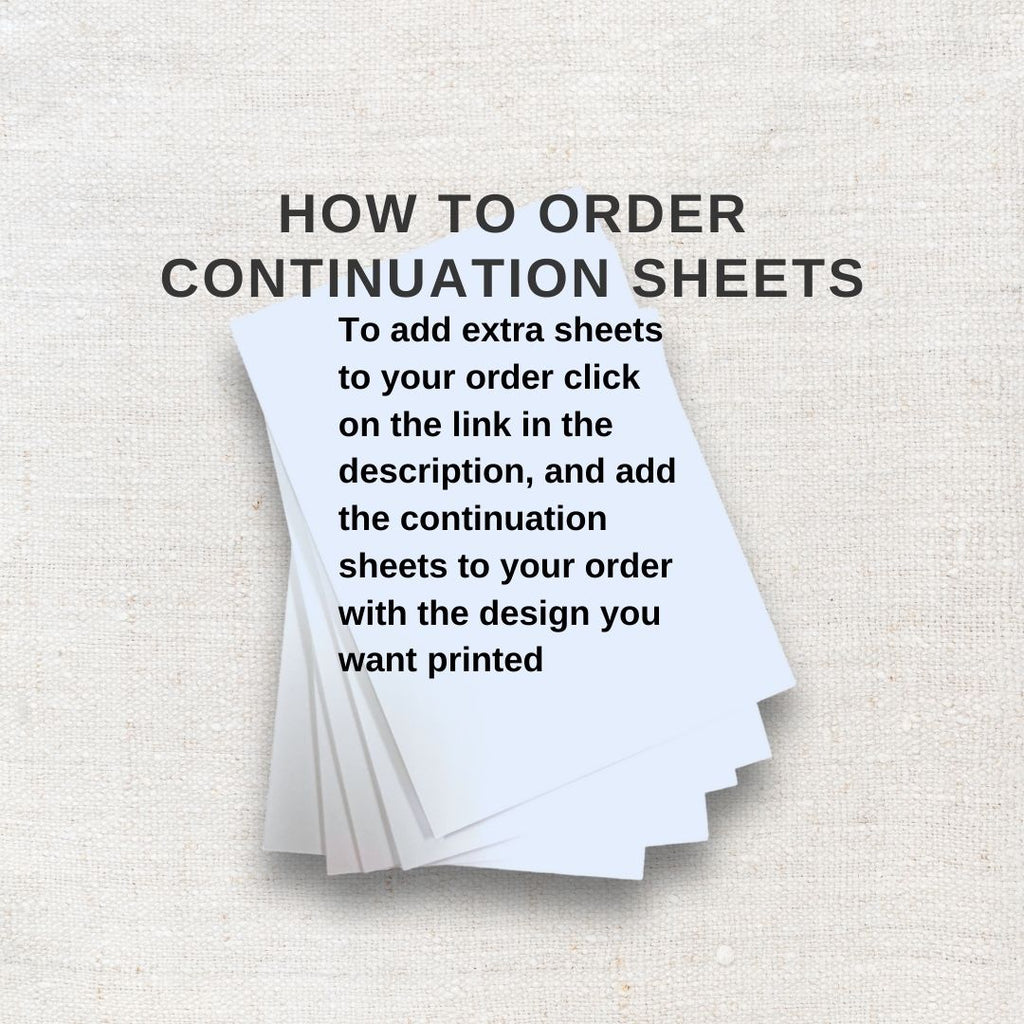 HOW TO ORDER CONTINUATION SHEETS

To add extra sheets to your order click on the link in the description, and add the continuation sheets to your order with the design you want printed