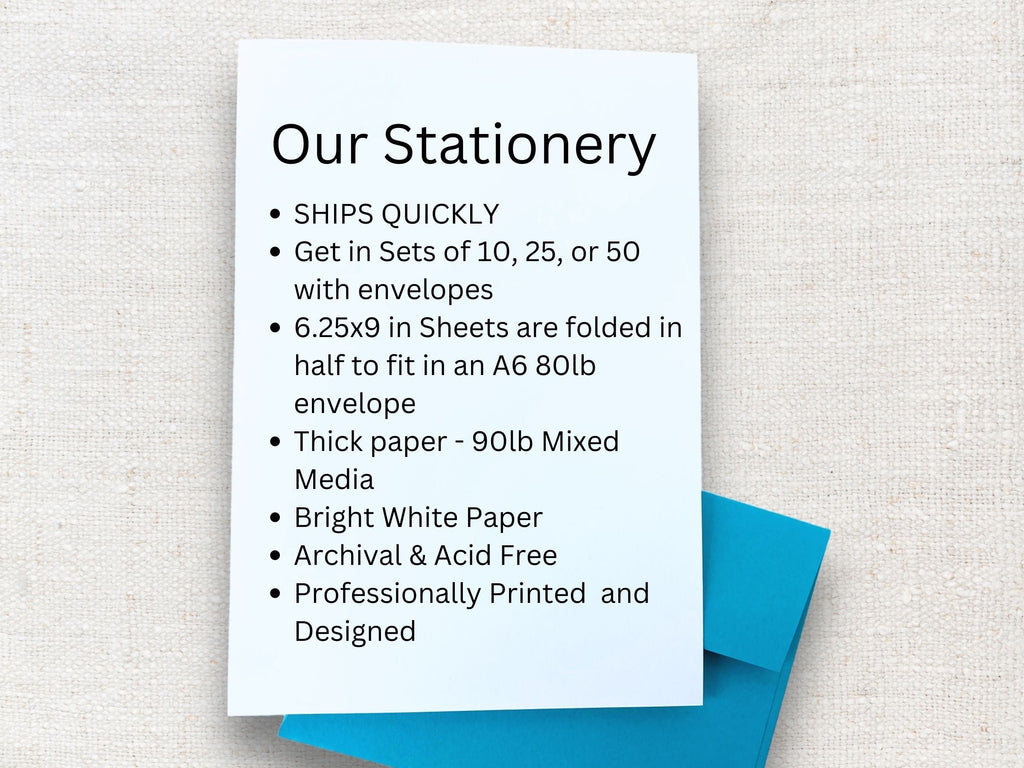 Our Stationery

- SHIPS QUICKLY
- Get in Sets of 10, 25, or 50 with envelopes
- 6.25x9 in Sheets are folded in half to fit in an A6 80lb envelope
- Thick paper - 90lb Mixed Media
- Bright White Paper
- Archival & Acid Free
- Professionally Printed and Designed