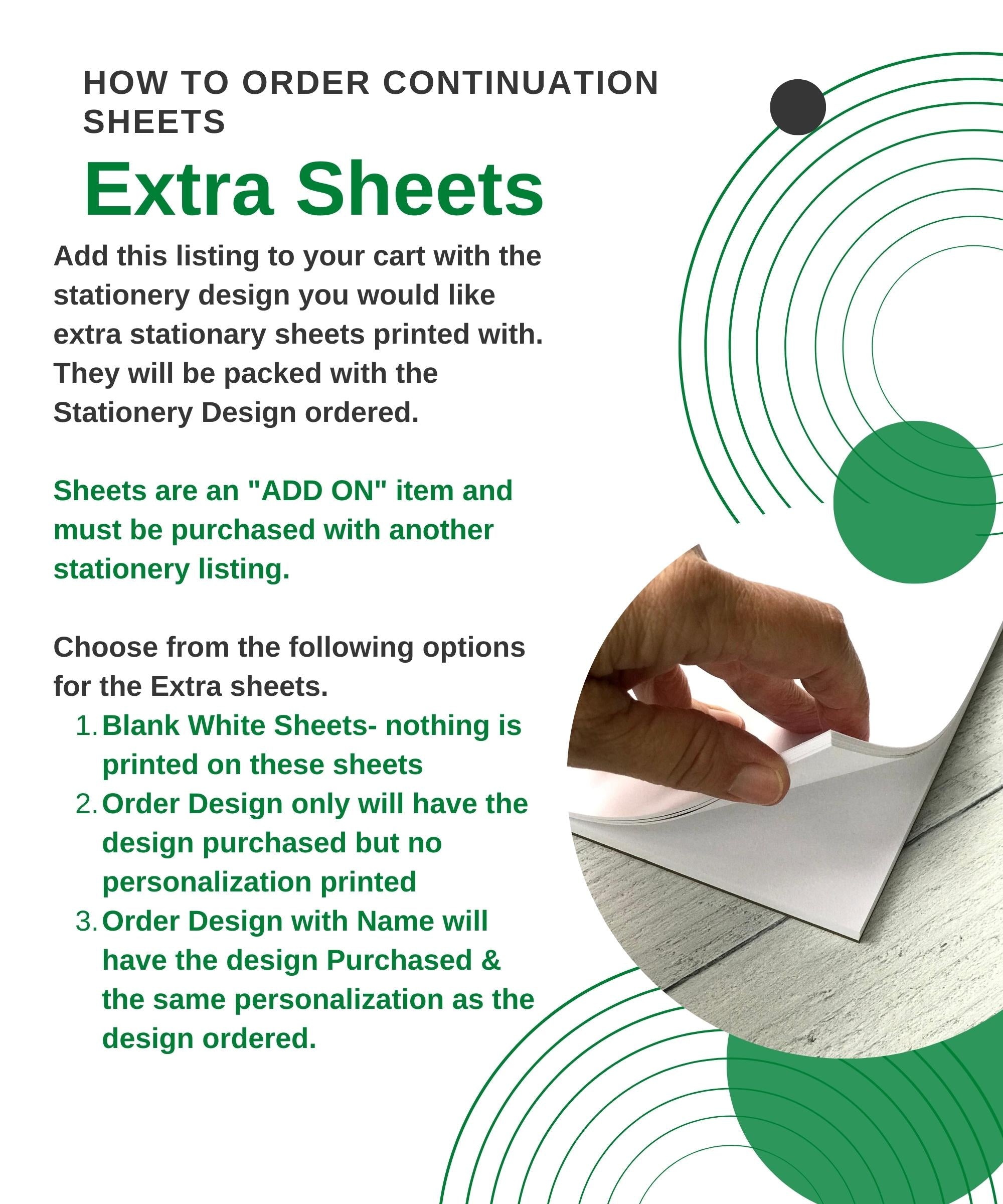 HOW TO ORDER CONTINUATION SHEETS

Extra Sheets

Add this listing to your cart with the stationery design you would like extra stationary sheets printed with. They will be packed with the Stationery Design ordered.

Sheets are an "ADD ON" item and must be purchased with another stationery listing.

Choose from the following options for the Extra sheets.

1. Blank White Sheets- nothing is printed on these sheets
2. Order Design only will have the design purchased but no personalization printed
3. Order Design with Name will have the design Purchased & the same personalization as the design ordered.