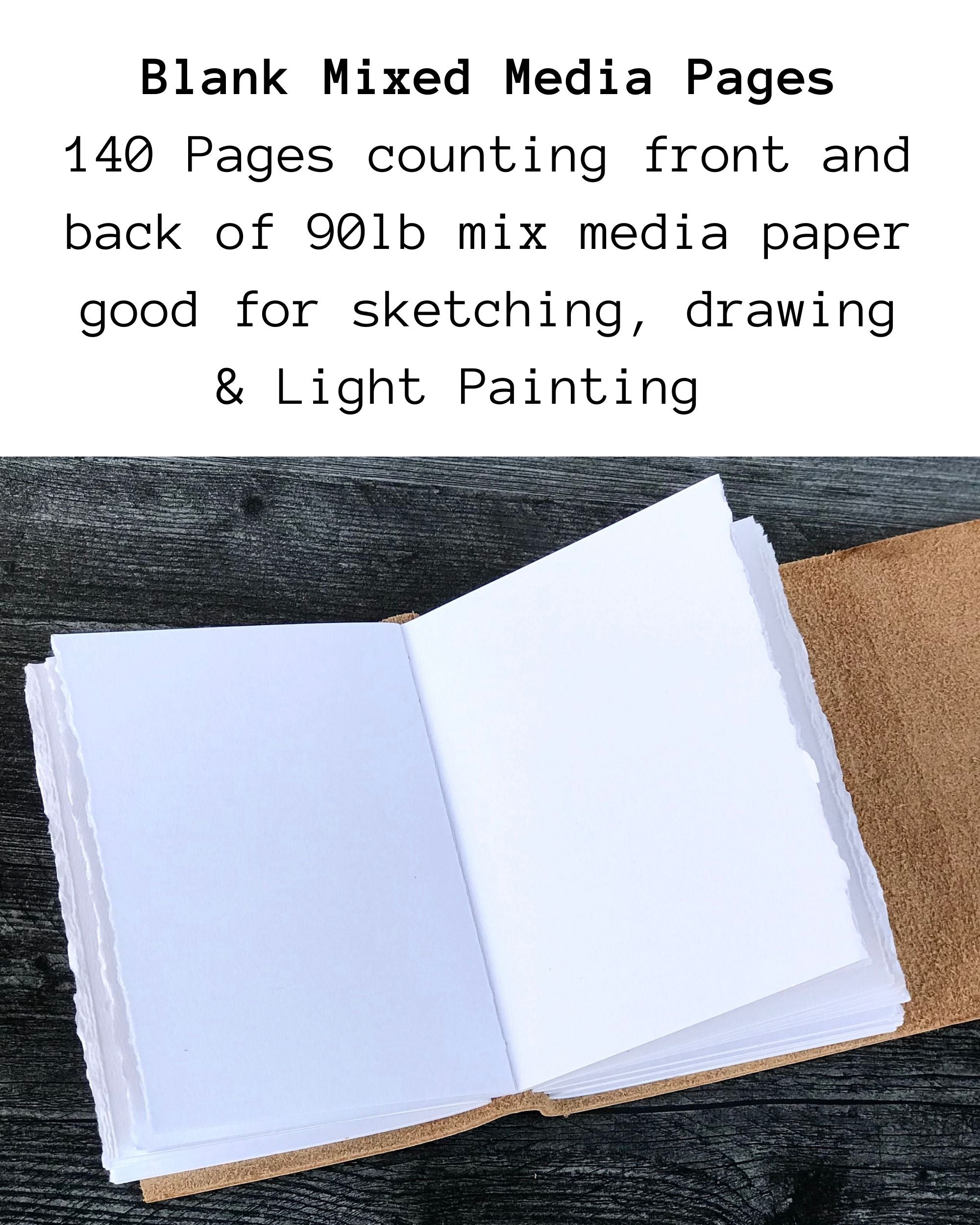 Blank Mixed Media Pages

140 Pages counting front and back of 90lb mix media paper good for sketching, drawing & Light Painting