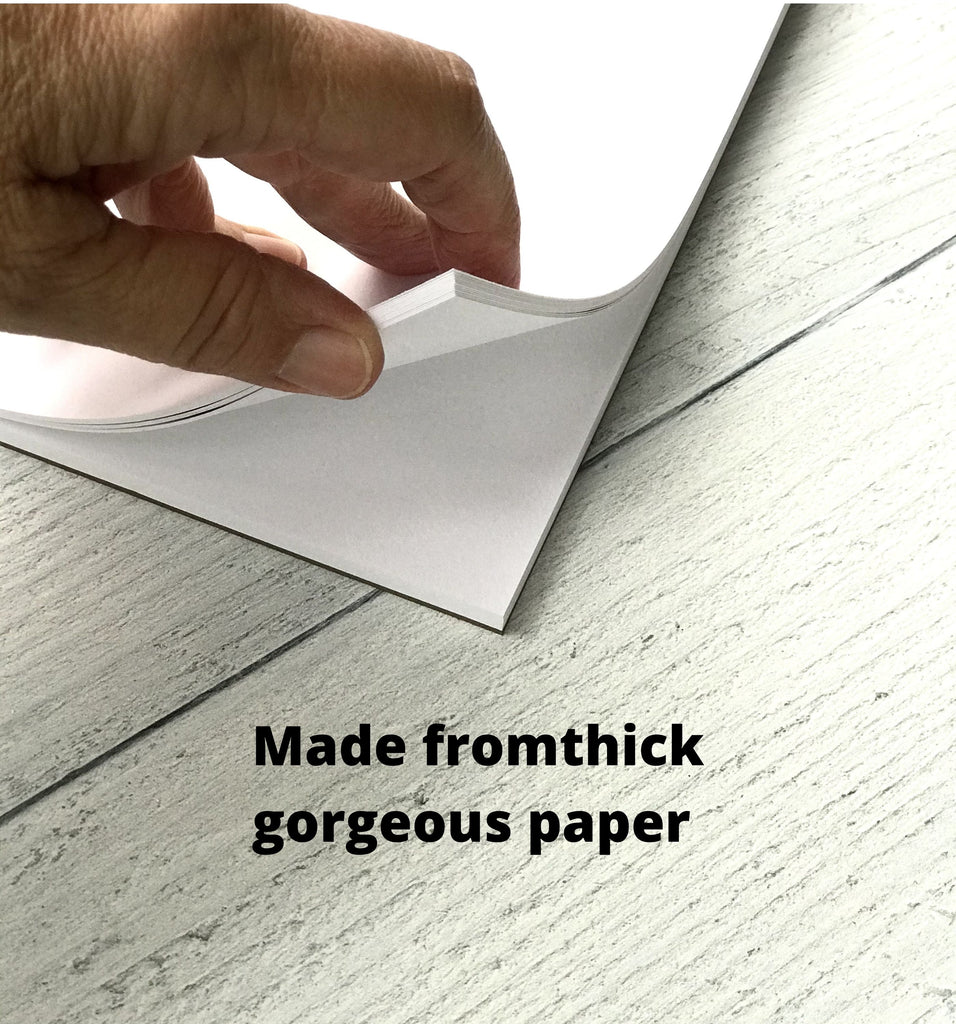 Made fromthick gorgeous paper