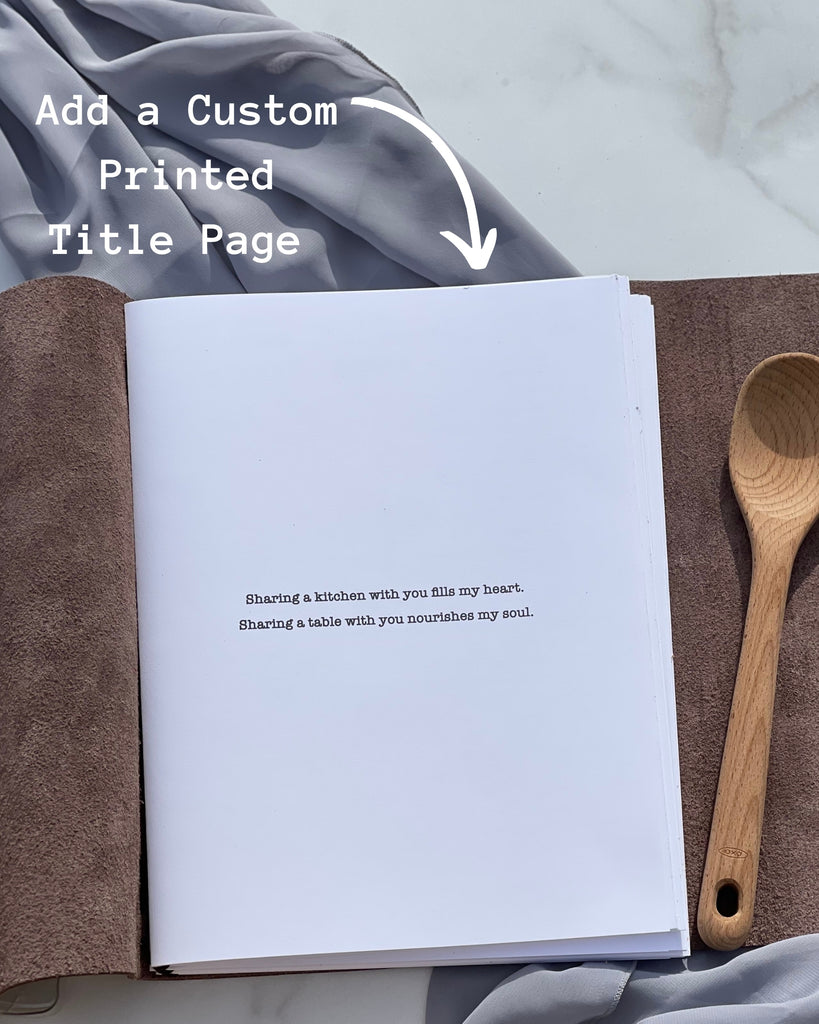 Add a Custom Printed Title Page

Sharing a kitchen with you fills my heart.
Sharing a table with you nourishes my soul.

OXO