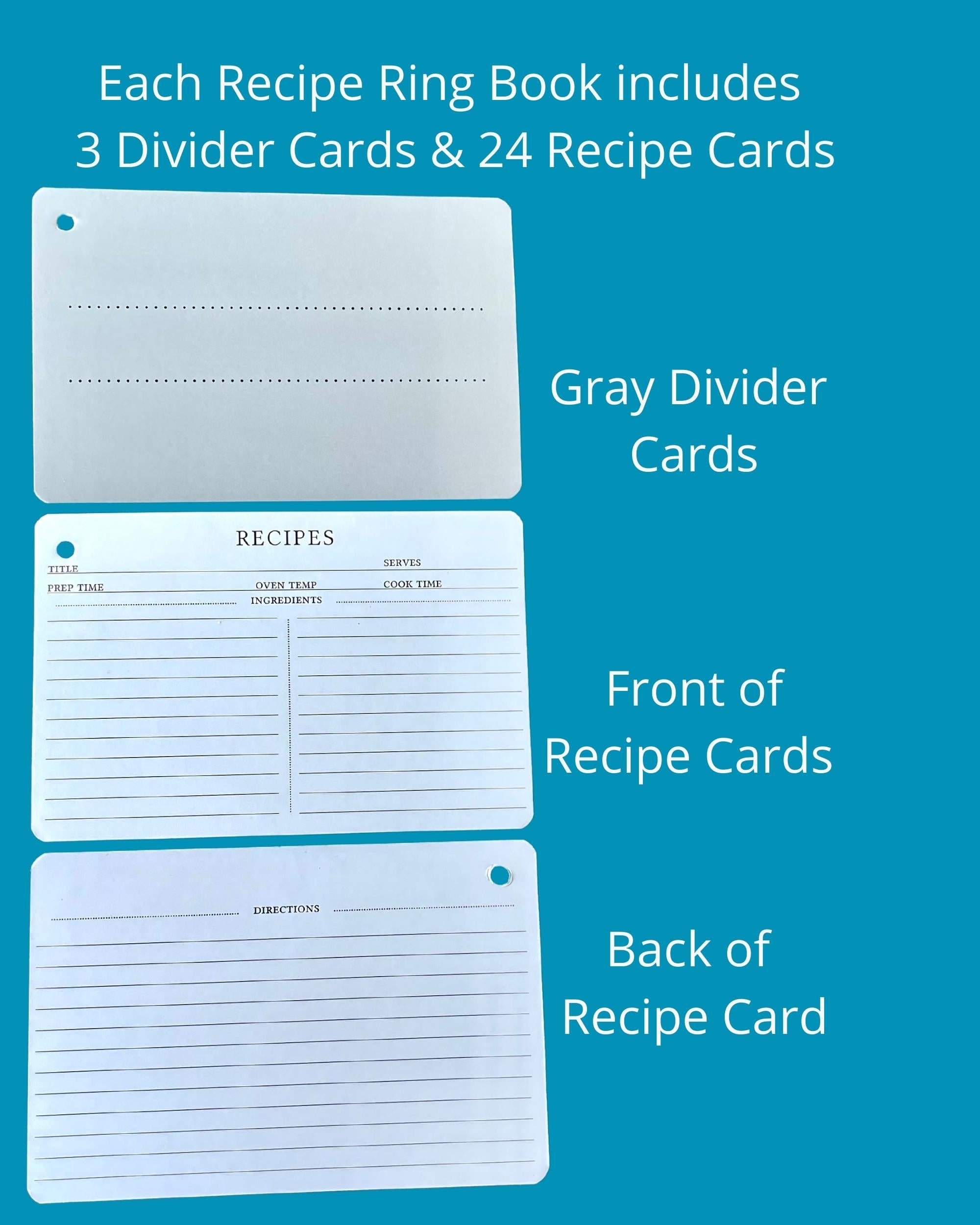 Each Recipe Ring Book includes 3 Divider Cards & 24 Recipe Cards

Gray Divider Cards

RECIPES

TITLE

SERVES

PREP TIME

OVEN TEMP

COOK TIME

INGREDIENTS

Front of Recipe Cards

DIRECTIONS

Back of Recipe Card