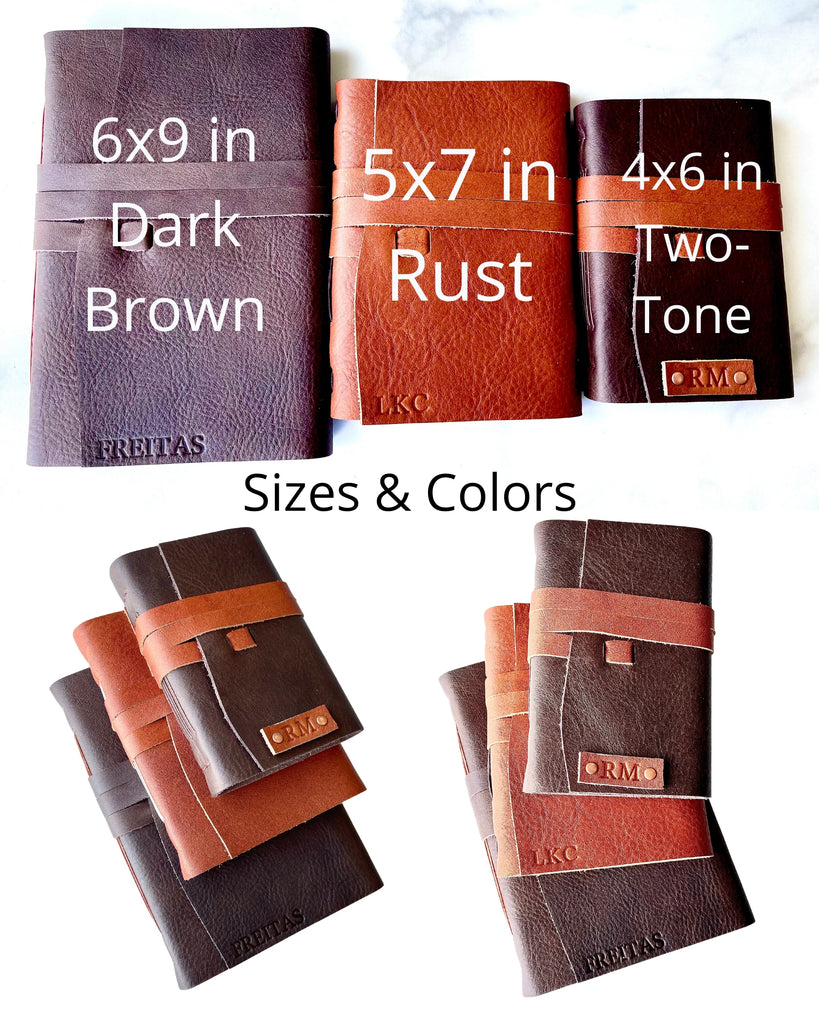 6x9 in Dark Brown

FREITAS

5x7 in Rust

LKC

4x6 in Two-Tone

RM

Sizes & Colors

RM

FREITAS

RM

LKC

FREITAS